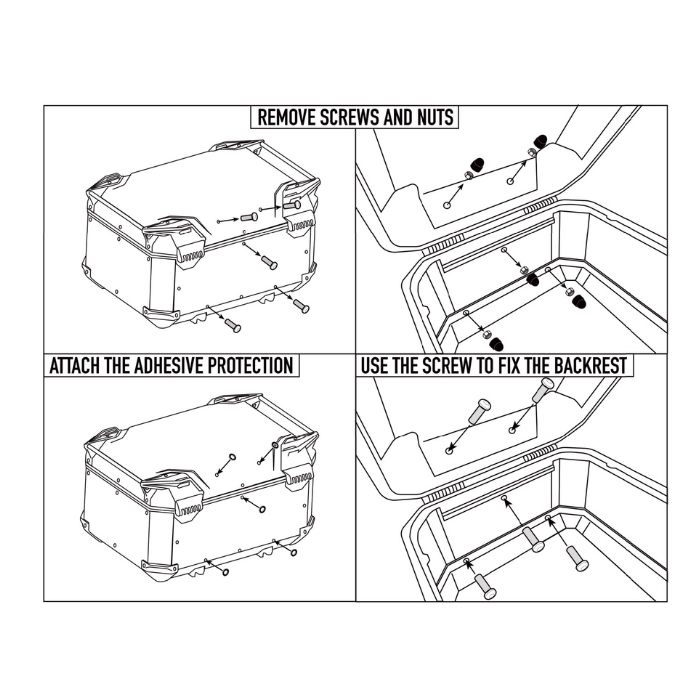 REMOVE SCREWS AND NUTS

ATTACH THE ADHESIVE PROTECTION

USE THE SCREW TO FIX THE BACKREST